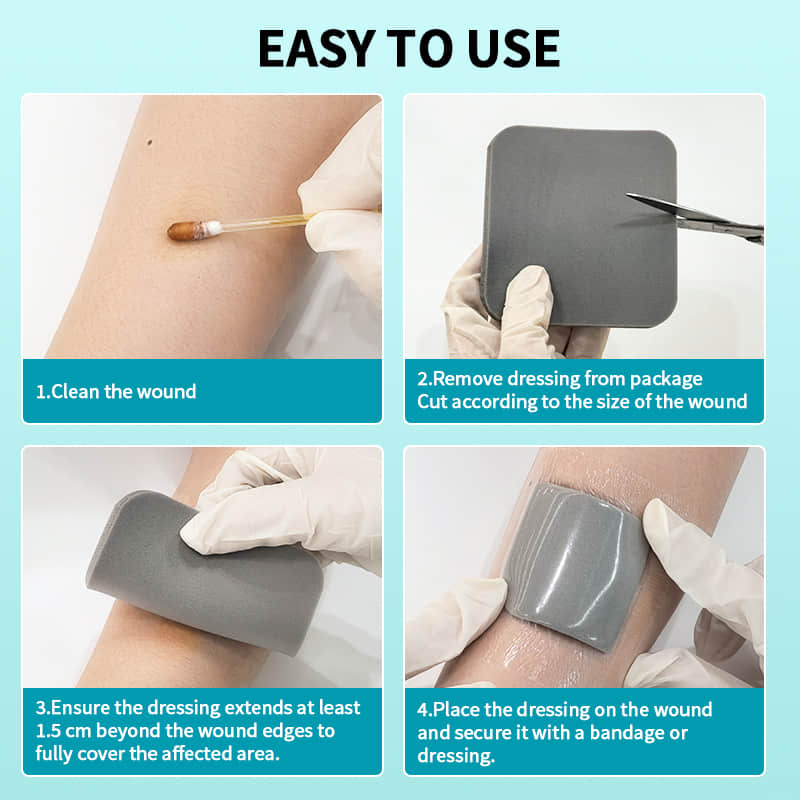 EASY TO USE

1.Clean the wound

2.Remove dressing from package
Cut according to the size of the wound

3.Ensure the dressing extends at least 1.5 cm beyond the wound edges to fully cover the affected area.

4.Place the dressing on the wound and secure it with a bandage or dressing.