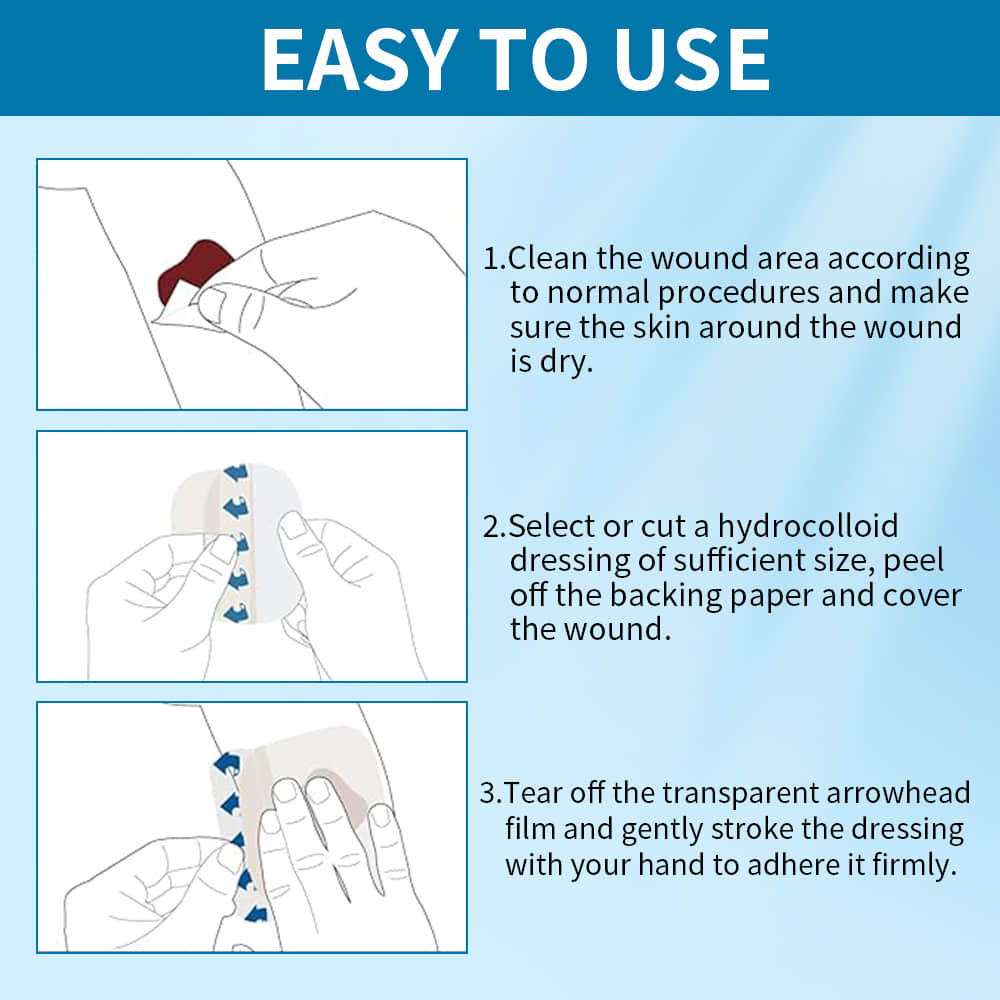 EASY TO USE

1.Clean the wound area according to normal procedures and make sure the skin around the wound is dry.

2.Select or cut a hydrocolloid dressing of sufficient size, peel off the backing paper and cover the wound.

3.Tear off the transparent arrowhead film and gently stroke the dressing with your hand to adhere it firmly.