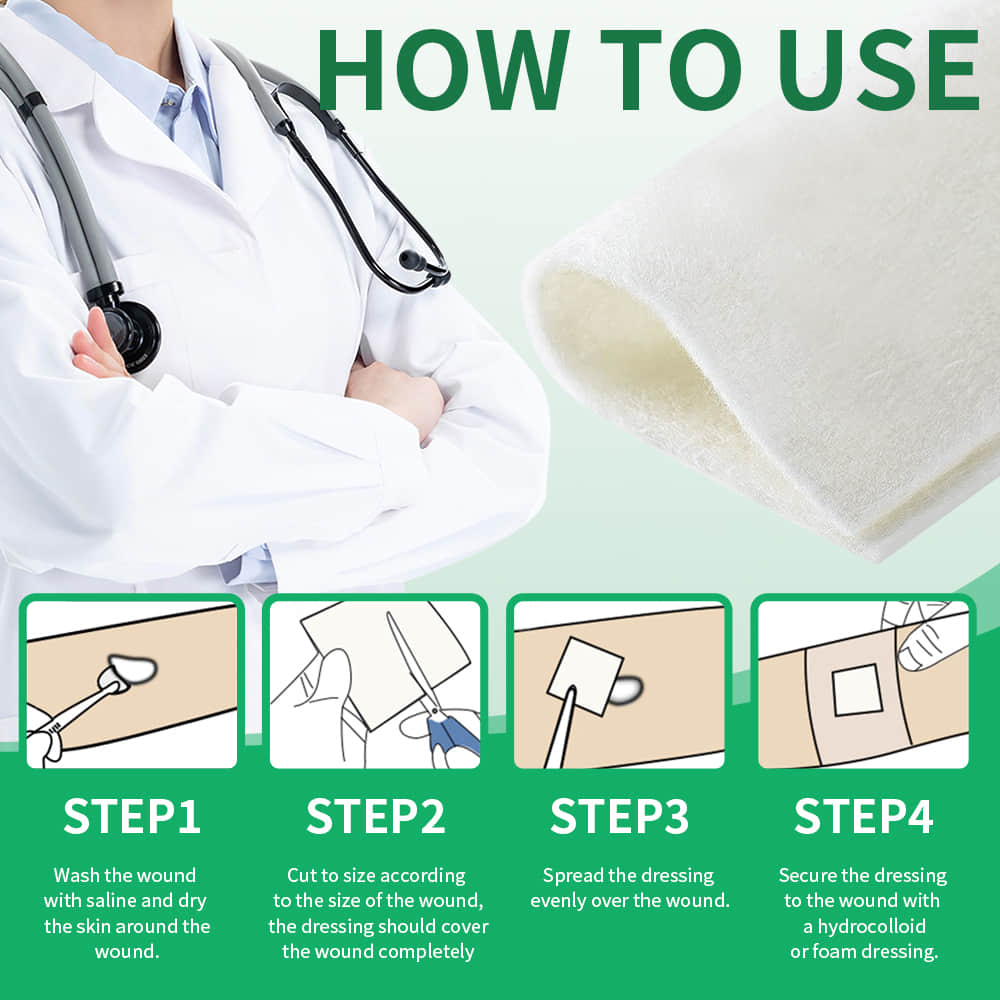 HOW TO USE

STEP1

Wash the wound with saline and dry the skin around the wound.

STEP2

Cut to size according to the size of the wound, the dressing should cover the wound completely

STEP3

Spread the dressing evenly over the wound.

STEP4

Secure the dressing to the wound with a hydrocolloid or foam dressing.